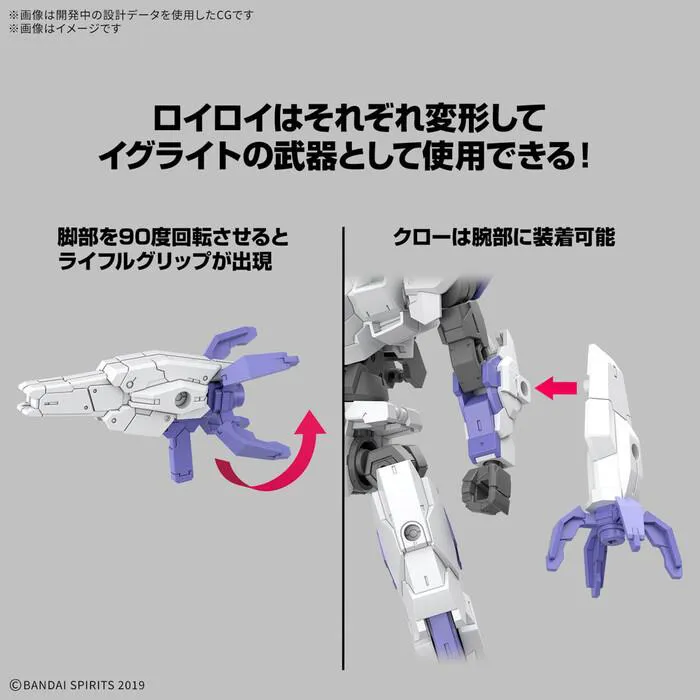 ※画像は開発中の設計データを使用したCGです
※画像はイメージです

ロイロイはそれぞれ変形して
イグライトの武器として使用できる！

脚部を90度回転させると
ライフルグリップが出現

クローは腕部に装着可能

©BANDAI SPIRITS 2019